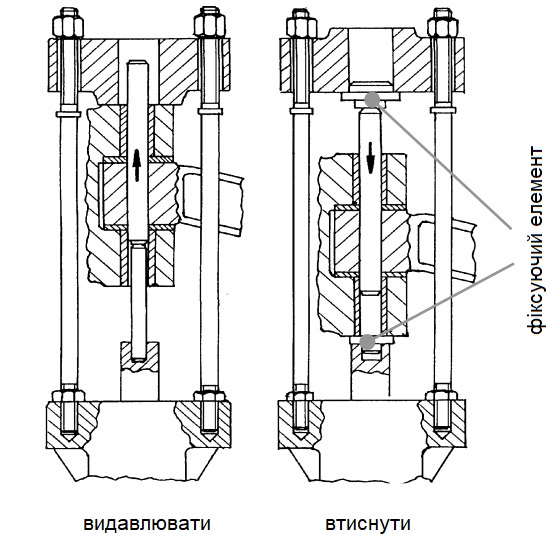 фіксуючий елемент

видавлювати

втиснути